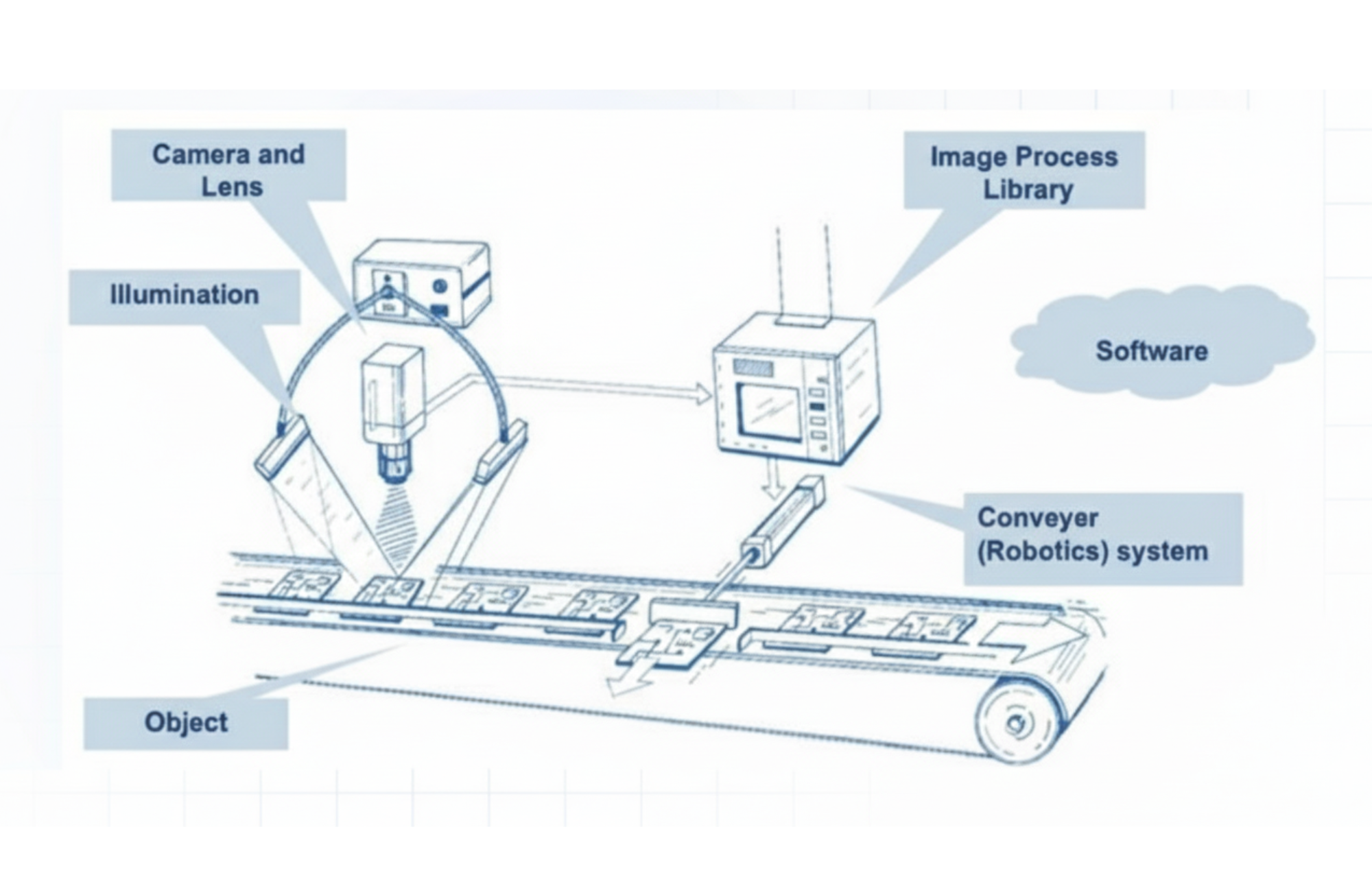 Camera and Lens

Image Process Library

Illumination

Software

Conveyer (Robotics) system

Object